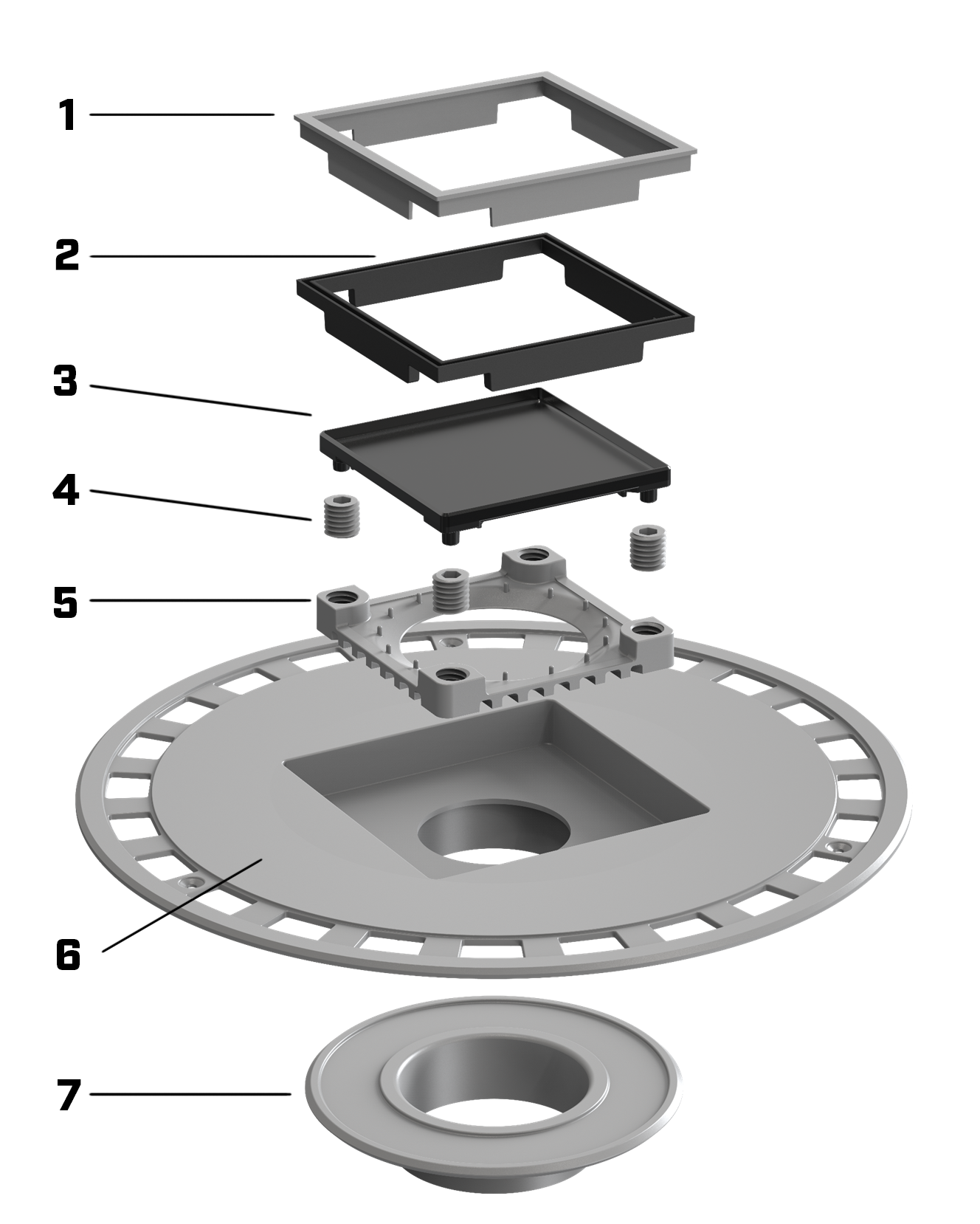 1

2

3

4

5

6

7