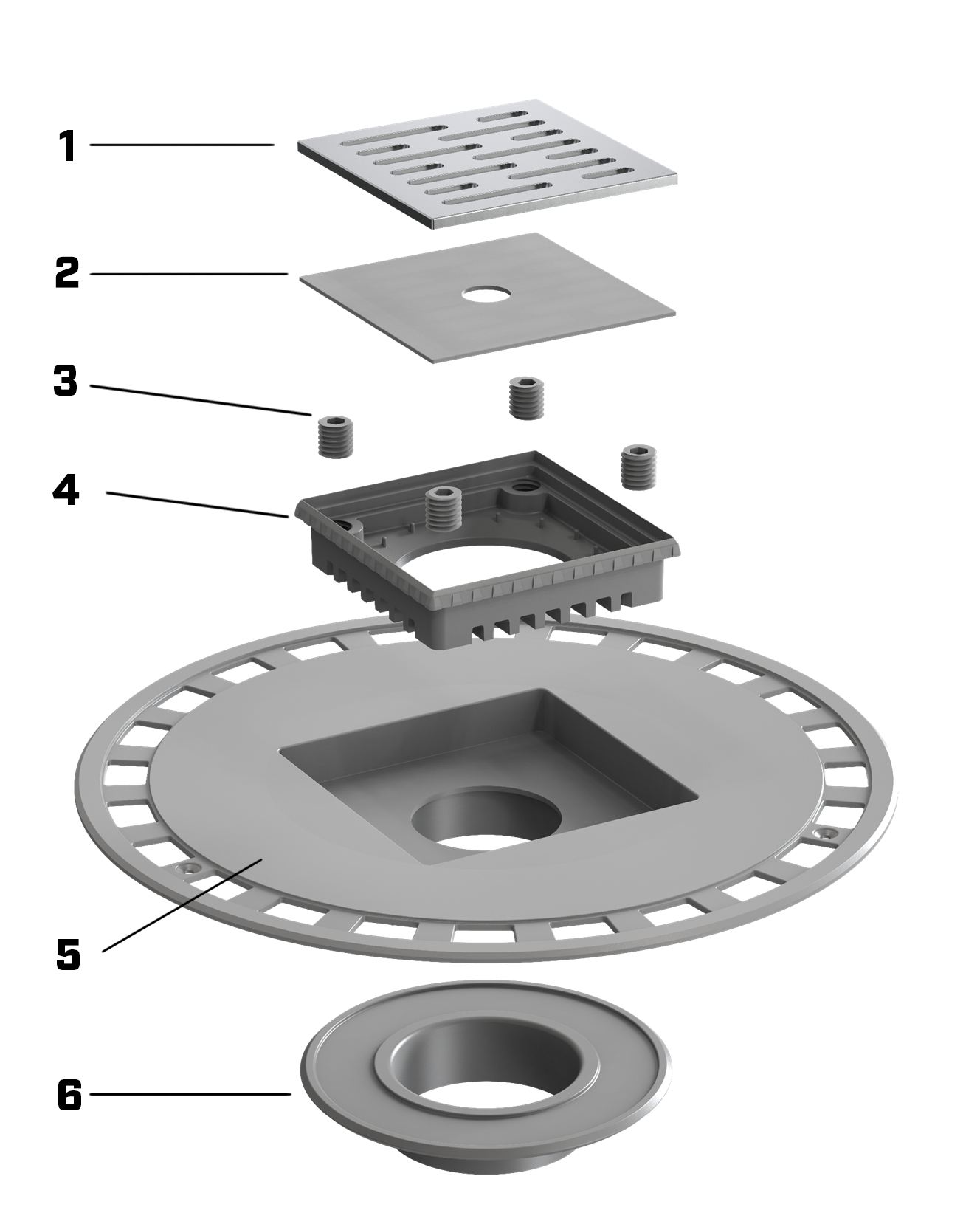 1
2
3
4
5
6